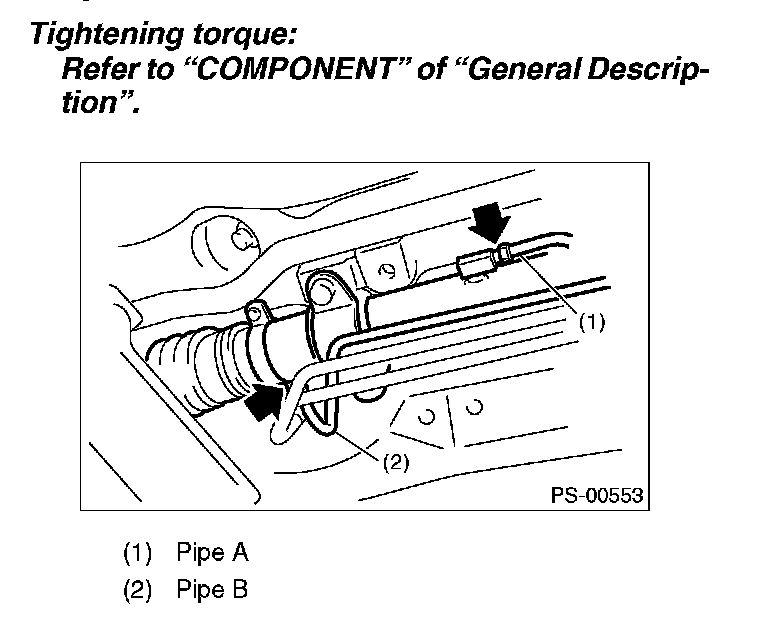 Tightening torque:
Refer to “COMPONENT” of “General Description”.

(1)

(2)

PS-00553

(1) Pipe A
(2) Pipe B