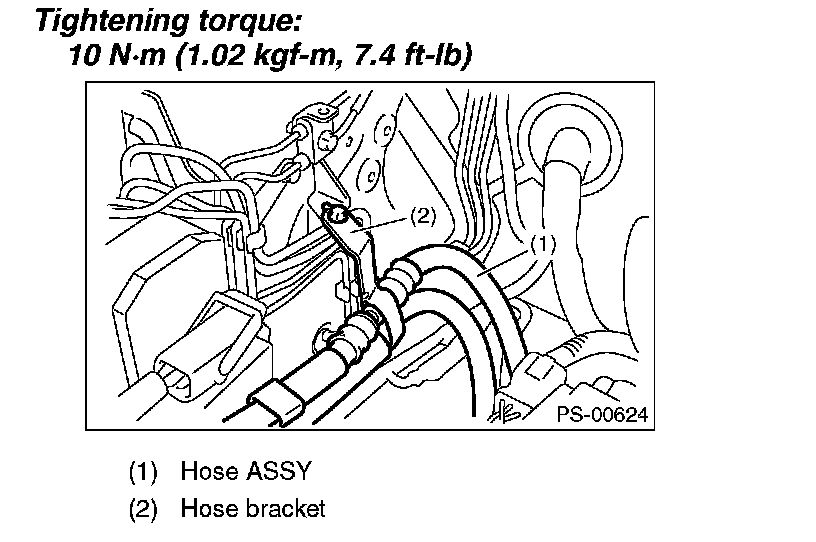 Tightening torque:
10 N·m (1.02 kgf-m, 7.4 ft-lb)

(2)
(1)
PS-00624

(1) Hose ASSY
(2) Hose bracket