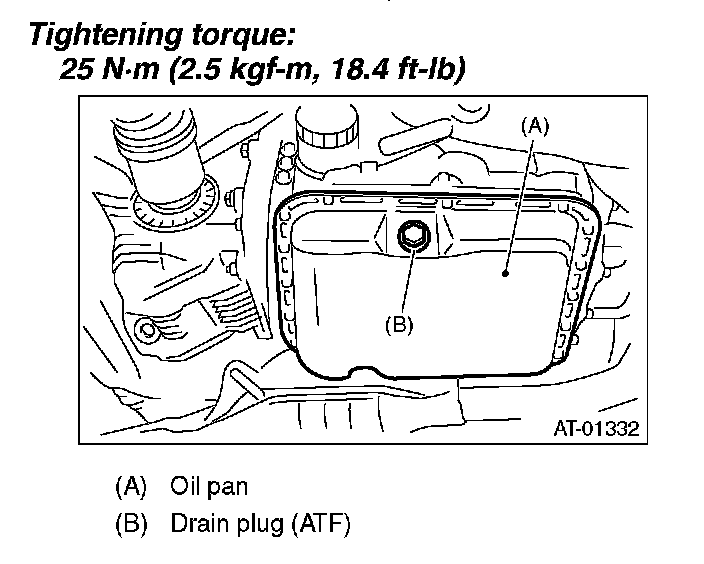 Tightening torque:
25 N·m (2.5 kgf-m, 18.4 ft-lb)

(A)

(B)

AT-01332

(A) Oil pan
(B) Drain plug (ATF)