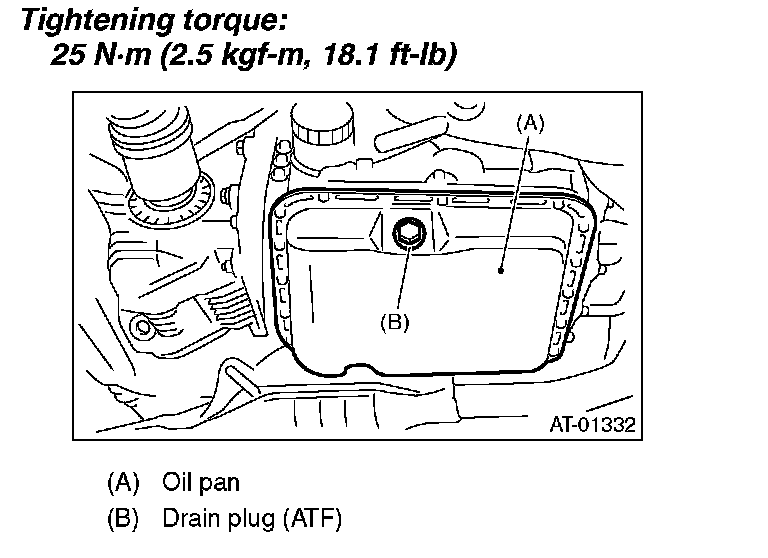 Tightening torque:
25 N·m (2.5 kgf-m, 18.1 ft-lb)

(A)

(B)

AT-01332

(A) Oil pan
(B) Drain plug (ATF)