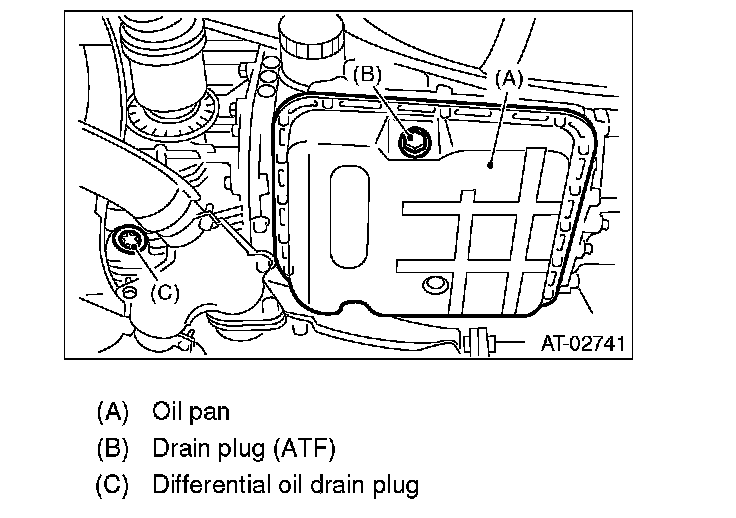 (B)
(A)
(C)
AT-02741

(A) Oil pan
(B) Drain plug (ATF)
(C) Differential oil drain plug