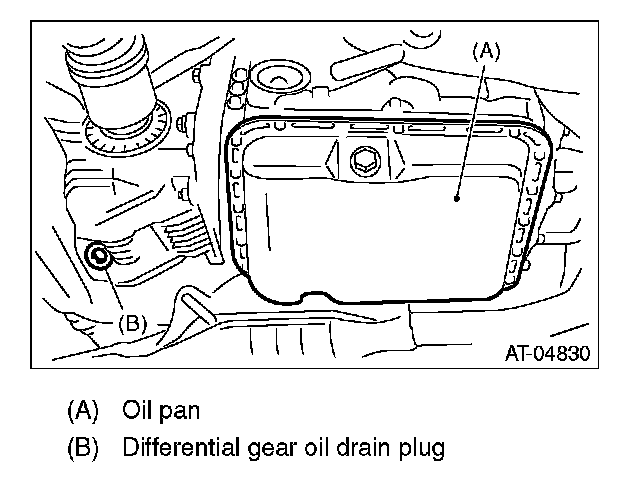 (A)

(B)

AT-04830

(A) Oil pan

(B) Differential gear oil drain plug