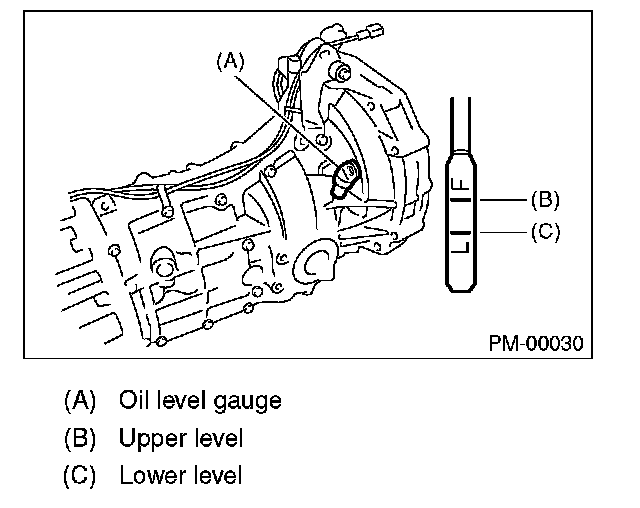 (A)

F
L

(B)
(C)

PM-00030

(A) Oil level gauge
(B) Upper level
(C) Lower level