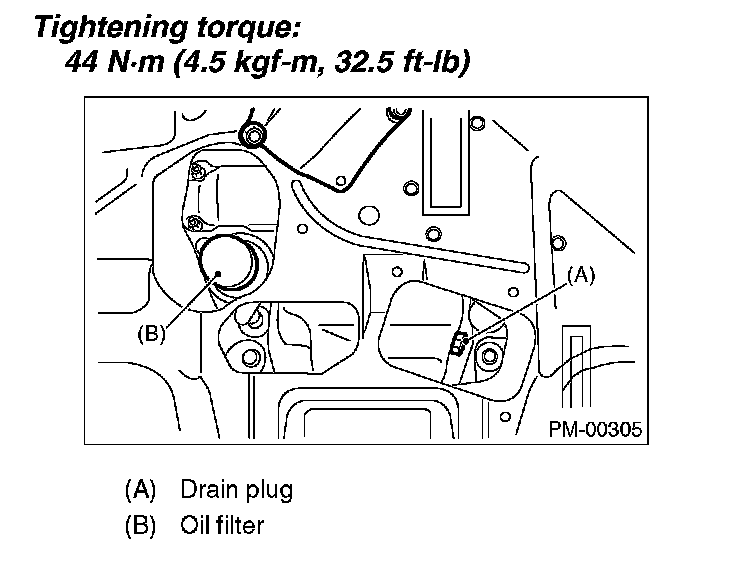 Tightening torque:
44 N·m (4.5 kgf-m, 32.5 ft-lb)

(A)

(B)

PM-00305

(A) Drain plug
(B) Oil filter