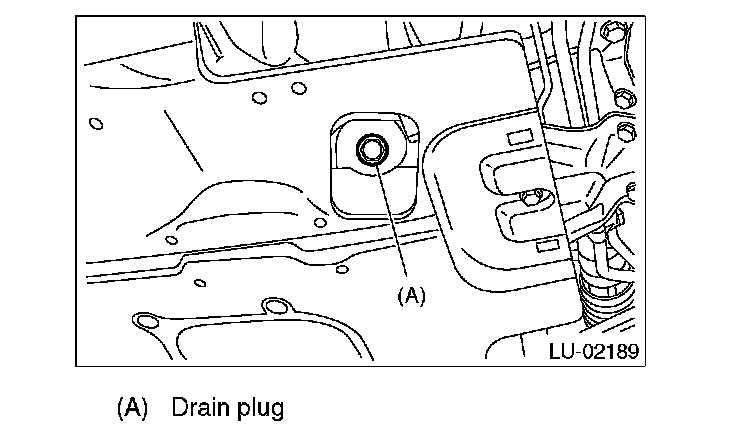 (A)

LU-02189

(A) Drain plug