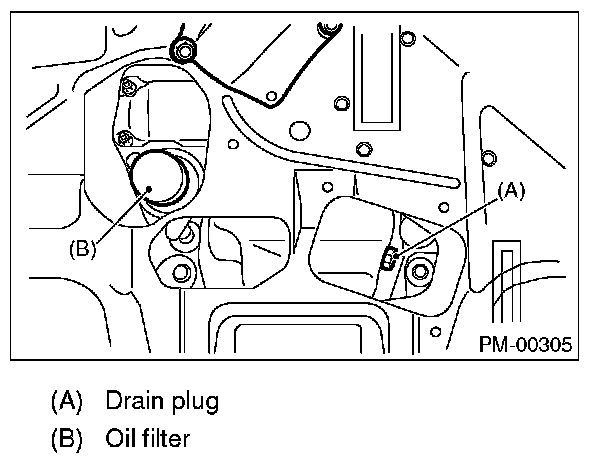 (A)

(B)

PM-00305

(A) Drain plug

(B) Oil filter