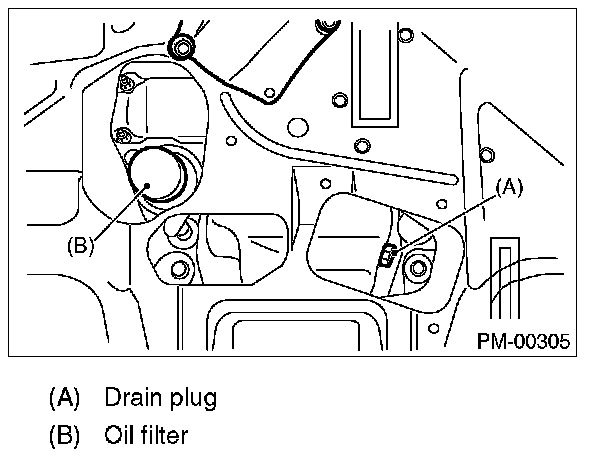 (A)

(B)

PM-00305

(A) Drain plug

(B) Oil filter