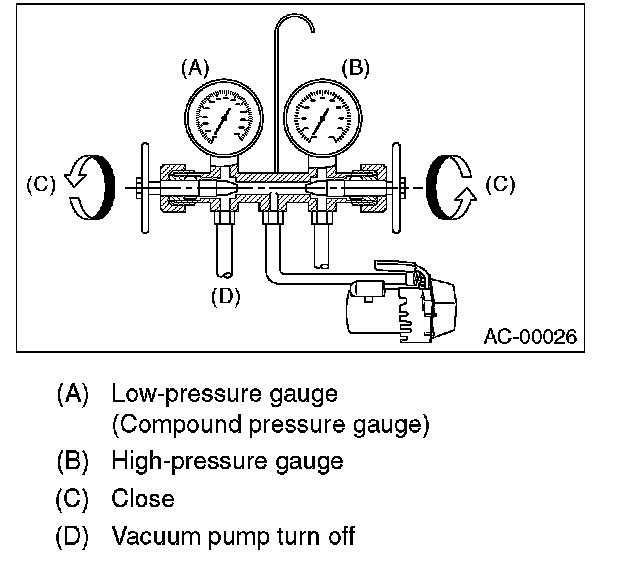 (A)

(B)

(C)

(C)

(D)

AC-00026

(A) Low-pressure gauge
(Compound pressure gauge)

(B) High-pressure gauge

(C) Close

(D) Vacuum pump turn off