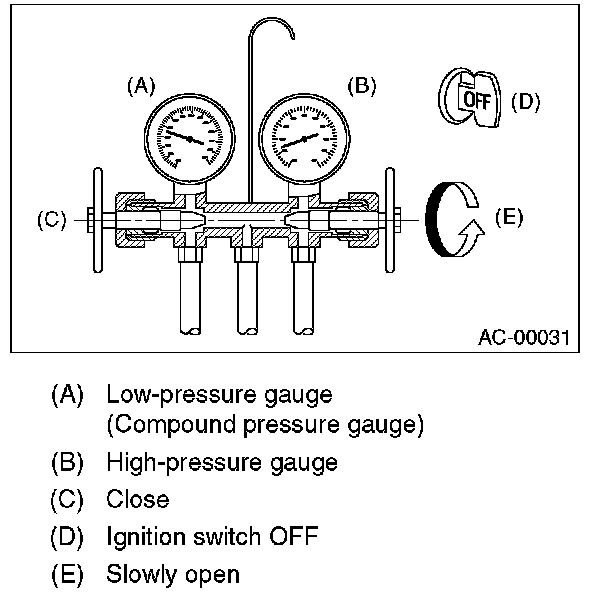 (A)
(B)
OFF
(D)
(C)
(E)
AC-00031

(A) Low-pressure gauge (Compound pressure gauge)
(B) High-pressure gauge
(C) Close
(D) Ignition switch OFF
(E) Slowly open