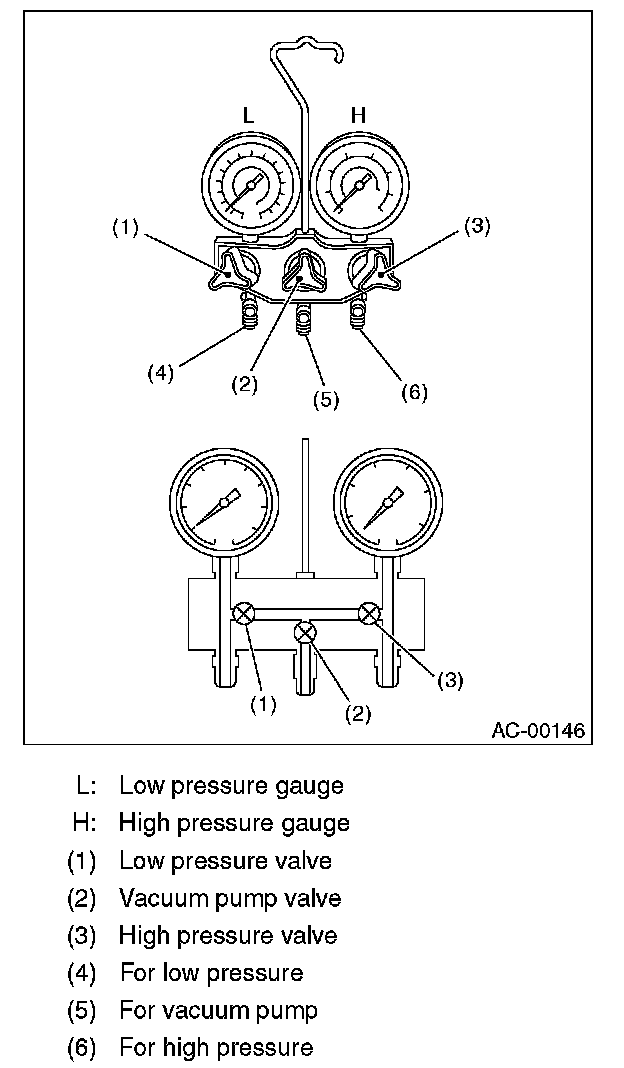 L
H
(1)
(3)
(4)
(2)
(5)
(6)
(1)
(2)
(3)
AC-00146

L: Low pressure gauge
H: High pressure gauge
(1) Low pressure valve
(2) Vacuum pump valve
(3) High pressure valve
(4) For low pressure
(5) For vacuum pump
(6) For high pressure