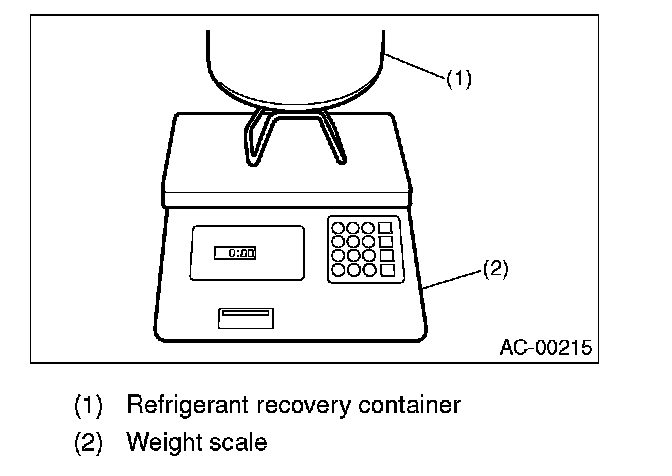 (1)

0:00

(2)

AC-00215

(1) Refrigerant recovery container

(2) Weight scale