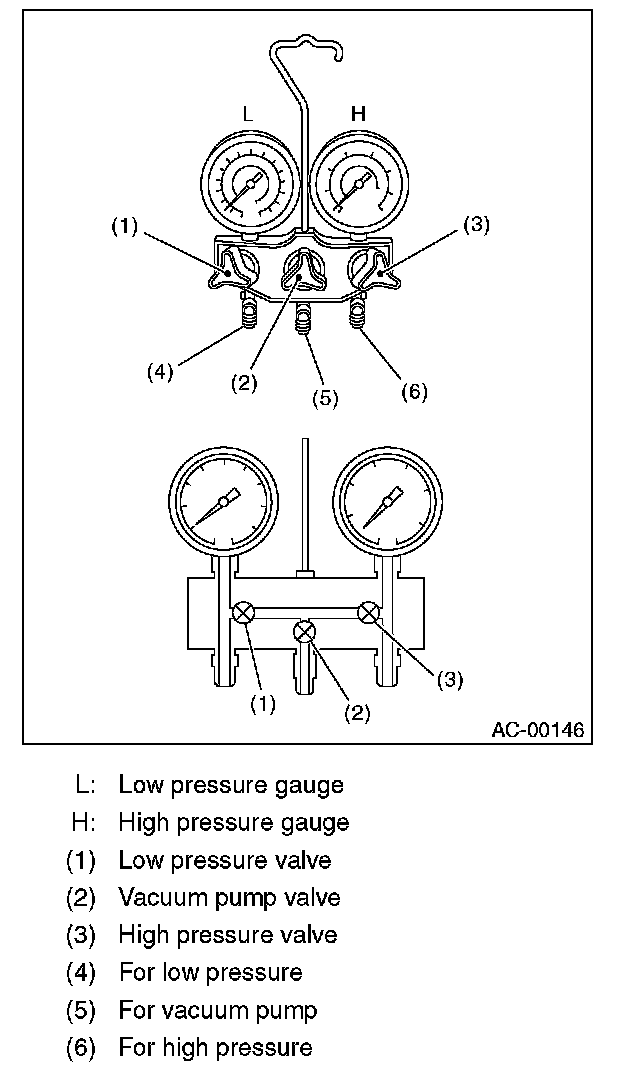 L
H
(1)
(3)
(4)
(2)
(5)
(6)

(1)
(2)
(3)
AC-00146

L: Low pressure gauge
H: High pressure gauge
(1) Low pressure valve
(2) Vacuum pump valve
(3) High pressure valve
(4) For low pressure
(5) For vacuum pump
(6) For high pressure