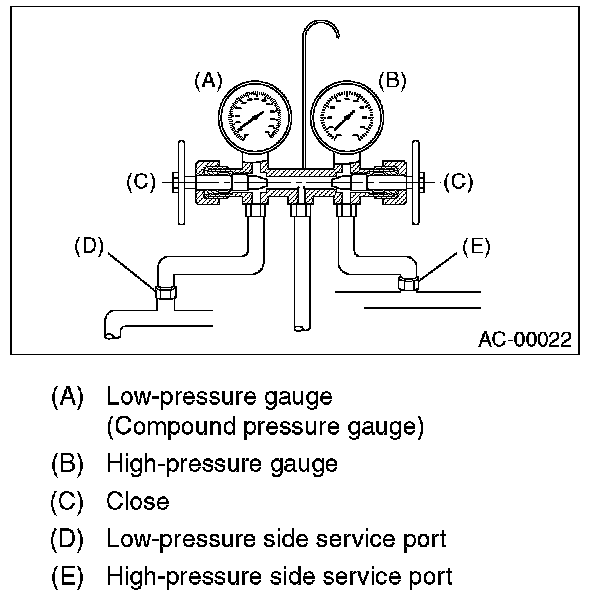 (A)
(B)
(C)
(C)
(D)
(E)
AC-00022

(A) Low-pressure gauge (Compound pressure gauge)
(B) High-pressure gauge
(C) Close
(D) Low-pressure side service port
(E) High-pressure side service port