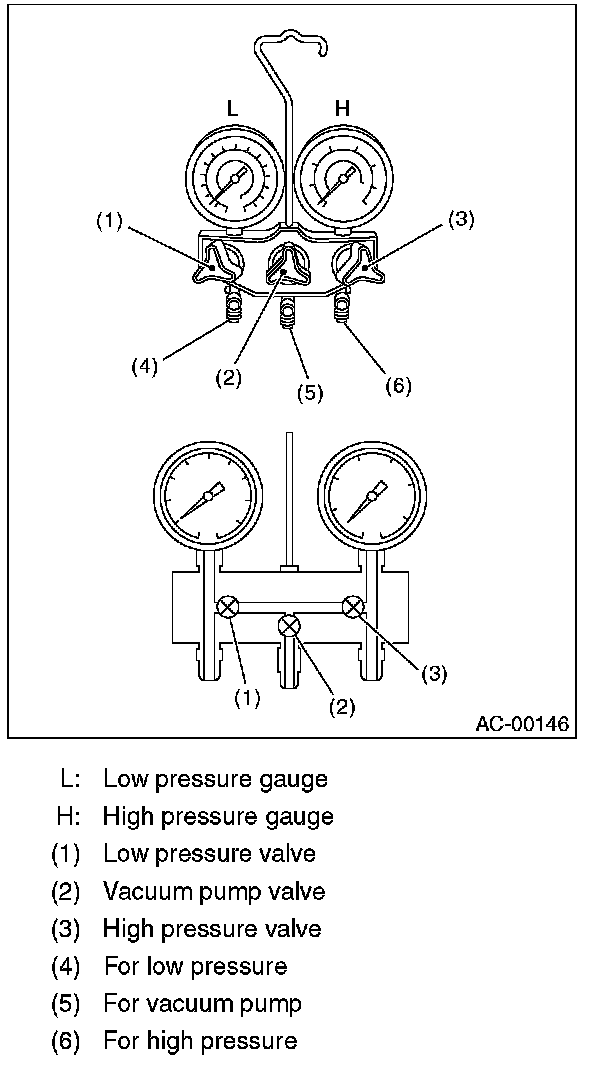 L
H
(1)
(3)
(4)
(2)
(5)
(6)
(1)
(2)
(3)
AC-00146

L: Low pressure gauge
H: High pressure gauge
(1) Low pressure valve
(2) Vacuum pump valve
(3) High pressure valve
(4) For low pressure
(5) For vacuum pump
(6) For high pressure