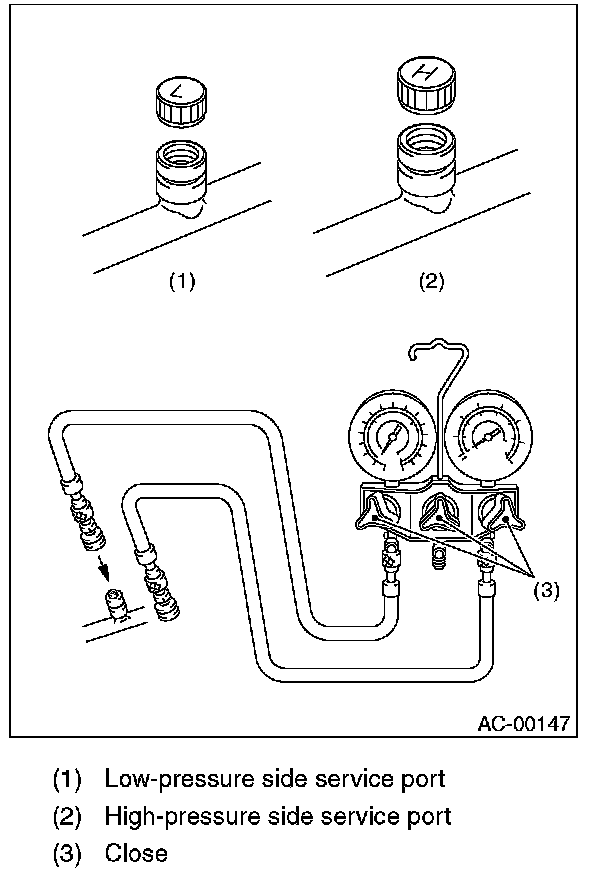 L

H

(1)

(2)

(3)

AC-00147

(1) Low-pressure side service port

(2) High-pressure side service port

(3) Close