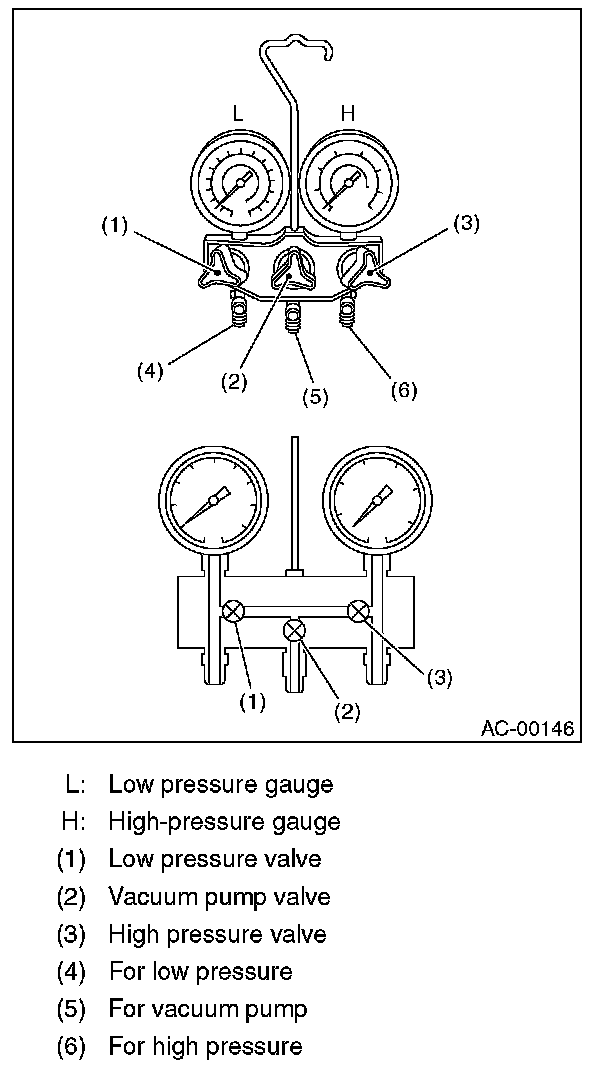 L H
(1) (3)
(4) (2) (5) (6)

(1) (2) (3)

AC-00146

L: Low pressure gauge
H: High-pressure gauge
(1) Low pressure valve
(2) Vacuum pump valve
(3) High pressure valve
(4) For low pressure
(5) For vacuum pump
(6) For high pressure