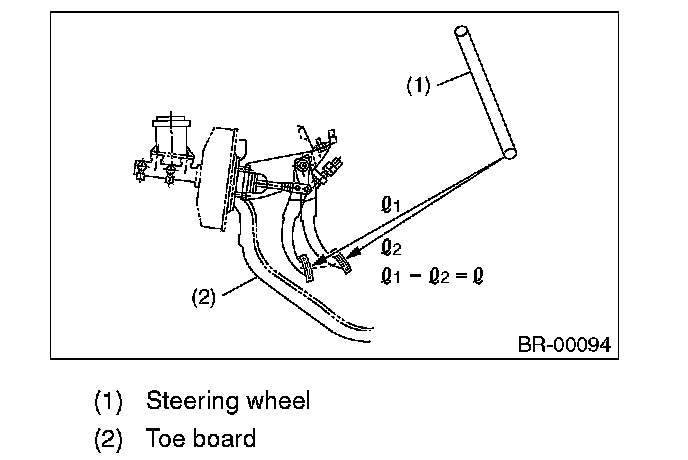 (1)

$\ell_1$

$\ell_2$

$\ell_1 - \ell_2 = \ell$

(2)

BR-00094

(1) Steering wheel

(2) Toe board