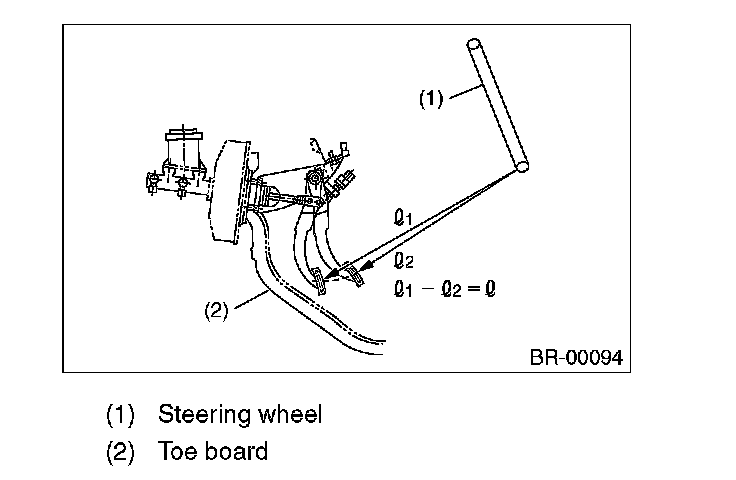 (1)

$\ell_1$

$\ell_2$

$\ell_1 - \ell_2 = \ell$

(2)

BR-00094

(1) Steering wheel

(2) Toe board