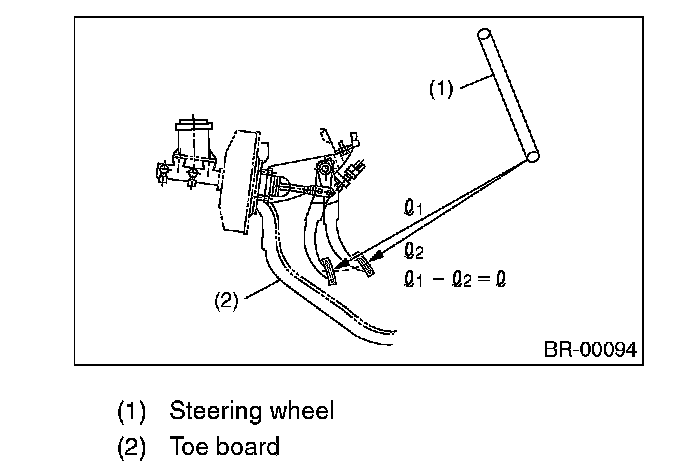 (1)

$\ell_1$

$\ell_2$

$\ell_1 - \ell_2 = \ell$

(2)

BR-00094

(1) Steering wheel
(2) Toe board