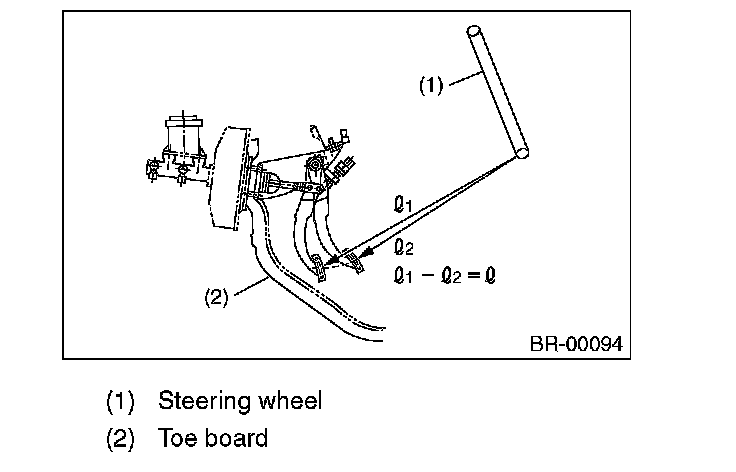 (1)

$\ell_1$

$\ell_2$

$\ell_1 - \ell_2 = \ell$

(2)

BR-00094

(1) Steering wheel

(2) Toe board