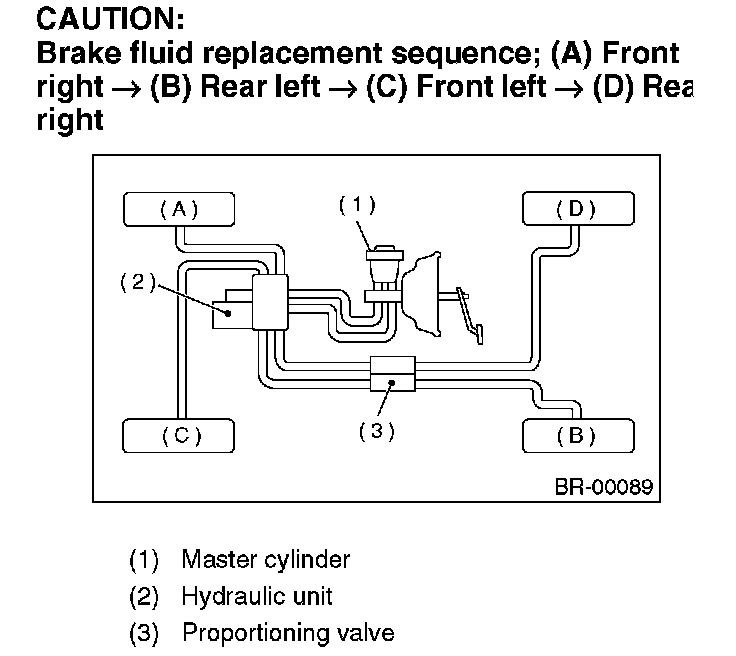 CAUTION:
Brake fluid replacement sequence; (A) Front right → (B) Rear left → (C) Front left → (D) Rea right

(A)
(1)
(D)
(2)
(C)
(3)
(B)
BR-00089

(1) Master cylinder
(2) Hydraulic unit
(3) Proportioning valve