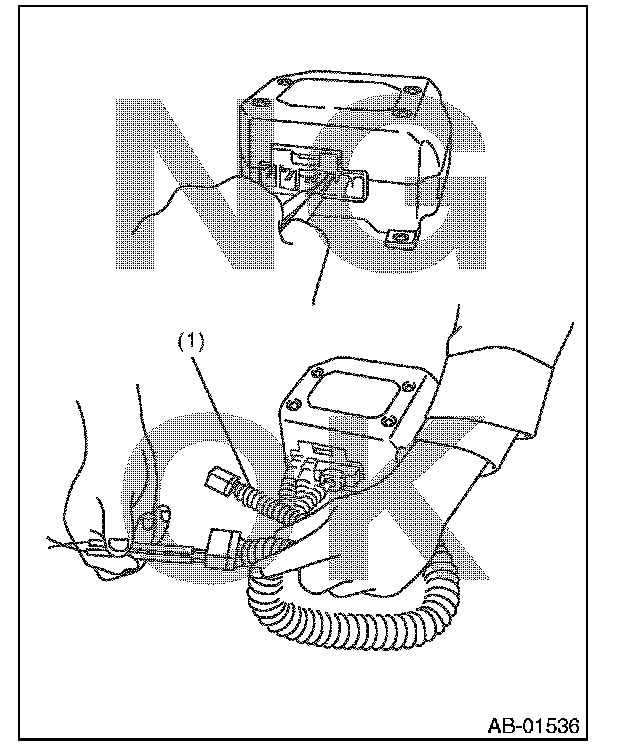 NG

(1)

OK

AB-01536