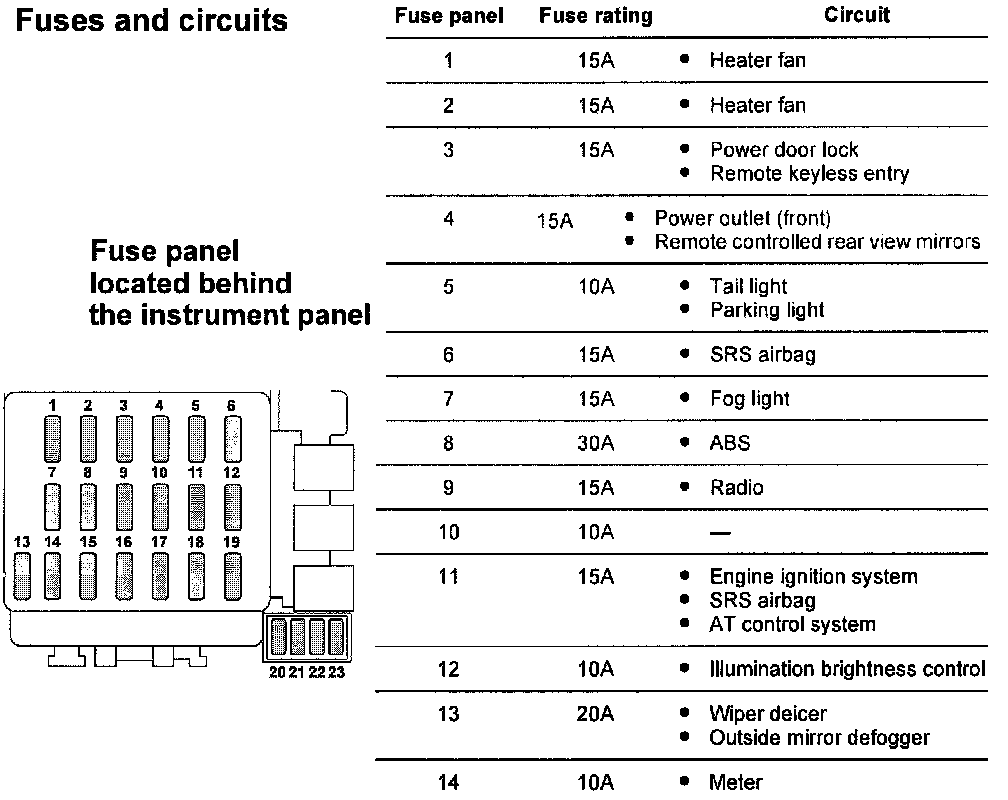 Fuses and circuits

Fuse panel located behind the instrument panel

1 2 3 4 5 6
7 8 9 10 11 12
13 14 15 16 17 18 19
20 21 22 23

| Fuse panel | Fuse rating | Circuit |
|---|---|---|
| 1 | 15A | • Heater fan |
| 2 | 15A | • Heater fan |
| 3 | 15A | • Power door lock • Remote keyless entry |
| 4 | 15A | • Power outlet (front) • Remote controlled rear view mirrors |
| 5 | 10A | • Tail light • Parking light |
| 6 | 15A | • SRS airbag |
| 7 | 15A | • Fog light |
| 8 | 30A | • ABS |
| 9 | 15A | • Radio |
| 10 | 10A | — |
| 11 | 15A | • Engine ignition system • SRS airbag • AT control system |
| 12 | 10A | • Illumination brightness control |
| 13 | 20A | • Wiper deicer • Outside mirror defogger |
| 14 | 10A | • Meter |