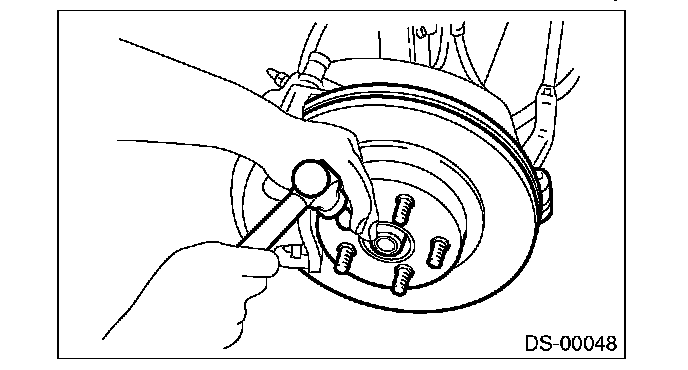 DS-00048