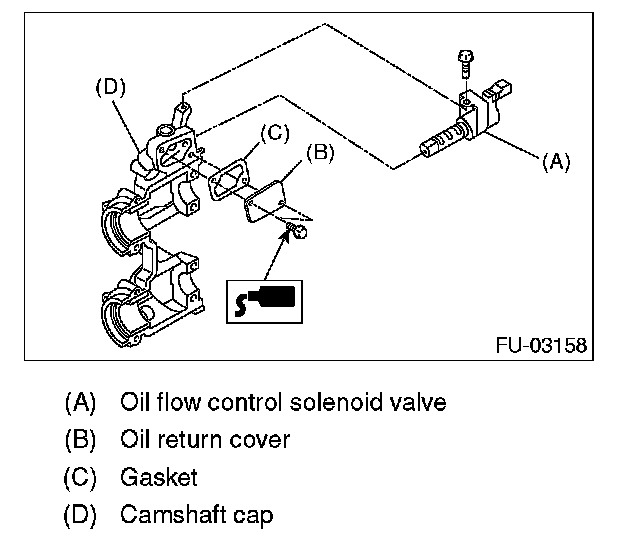 (D)
(C)
(B)
(A)
FU-03158

(A) Oil flow control solenoid valve
(B) Oil return cover
(C) Gasket
(D) Camshaft cap