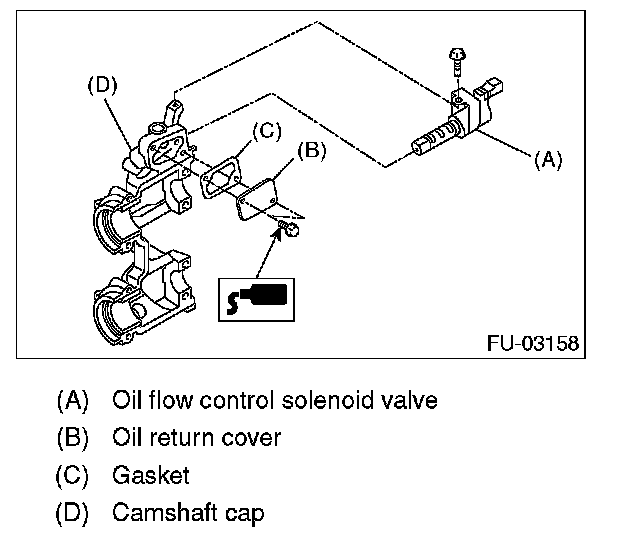 (D)
(C)
(B)
(A)
FU-03158

(A) Oil flow control solenoid valve
(B) Oil return cover
(C) Gasket
(D) Camshaft cap