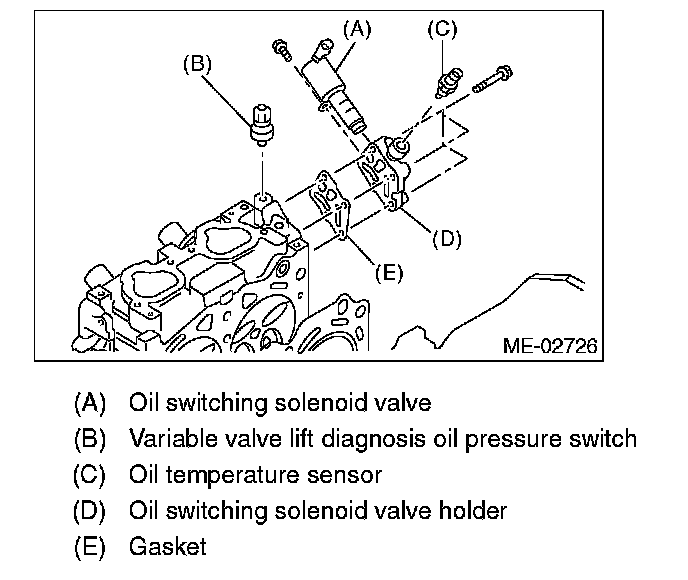 (A)

(C)

(B)

(D)

(E)

ME-02726

(A) Oil switching solenoid valve
(B) Variable valve lift diagnosis oil pressure switch
(C) Oil temperature sensor
(D) Oil switching solenoid valve holder
(E) Gasket