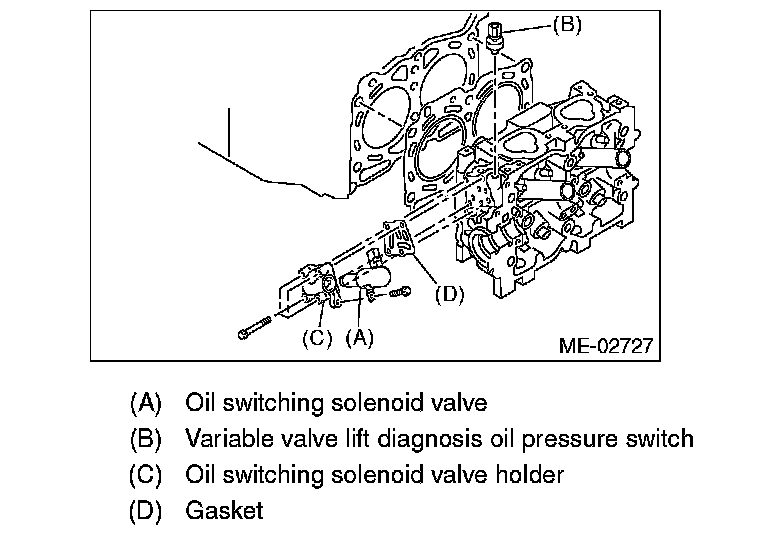 (B)

(D)

(C) (A)

ME-02727

(A) Oil switching solenoid valve
(B) Variable valve lift diagnosis oil pressure switch
(C) Oil switching solenoid valve holder
(D) Gasket