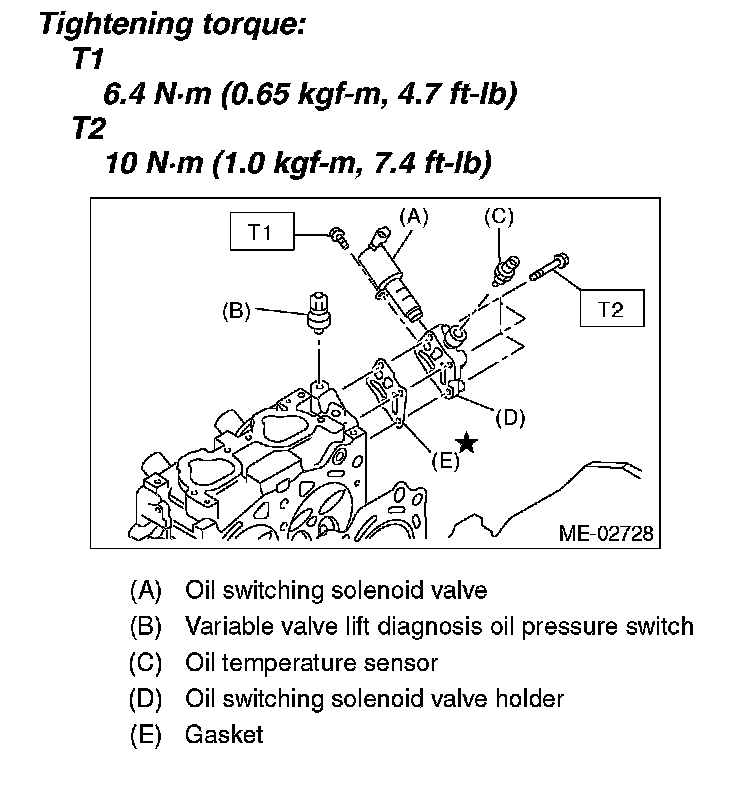 Tightening torque:
T1
6.4 N·m (0.65 kgf-m, 4.7 ft-lb)
T2
10 N·m (1.0 kgf-m, 7.4 ft-lb)

T1
(A)
(C)
T2
(B)
(D)
(E)
★
ME-02728

(A) Oil switching solenoid valve
(B) Variable valve lift diagnosis oil pressure switch
(C) Oil temperature sensor
(D) Oil switching solenoid valve holder
(E) Gasket