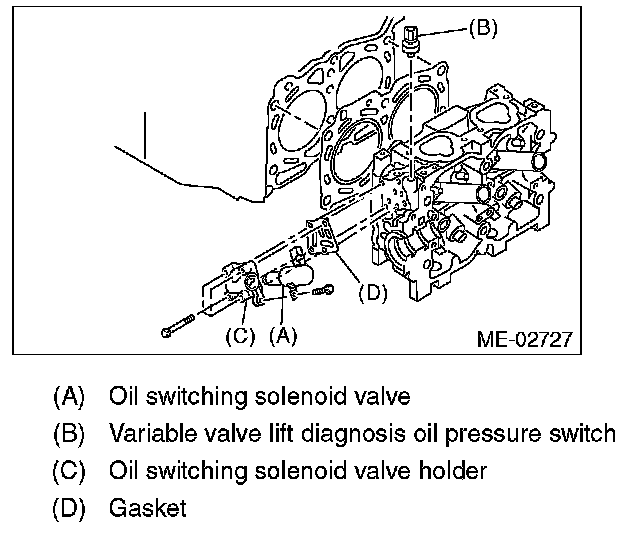 (B)

(D)

(C) (A)

ME-02727

(A) Oil switching solenoid valve

(B) Variable valve lift diagnosis oil pressure switch

(C) Oil switching solenoid valve holder

(D) Gasket