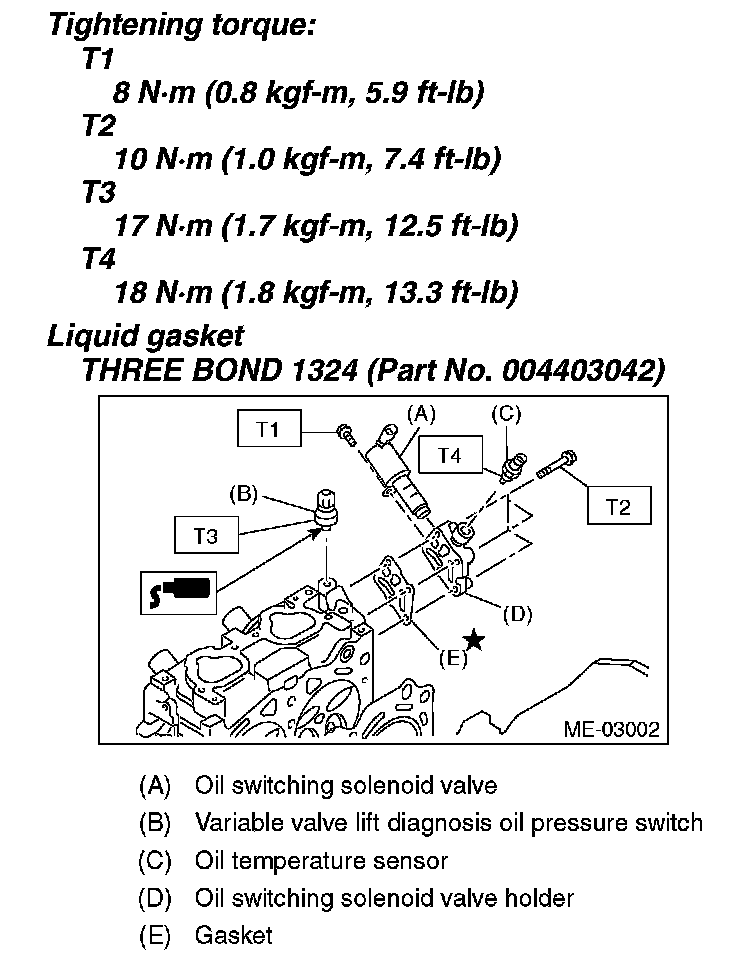 Tightening torque:
T1
8 N·m (0.8 kgf-m, 5.9 ft-lb)
T2
10 N·m (1.0 kgf-m, 7.4 ft-lb)
T3
17 N·m (1.7 kgf-m, 12.5 ft-lb)
T4
18 N·m (1.8 kgf-m, 13.3 ft-lb)
Liquid gasket
THREE BOND 1324 (Part No. 004403042)

T1
(A)
(C)
T4
T2
(B)
T3
(D)
(E)
ME-03002

(A) Oil switching solenoid valve
(B) Variable valve lift diagnosis oil pressure switch
(C) Oil temperature sensor
(D) Oil switching solenoid valve holder
(E) Gasket