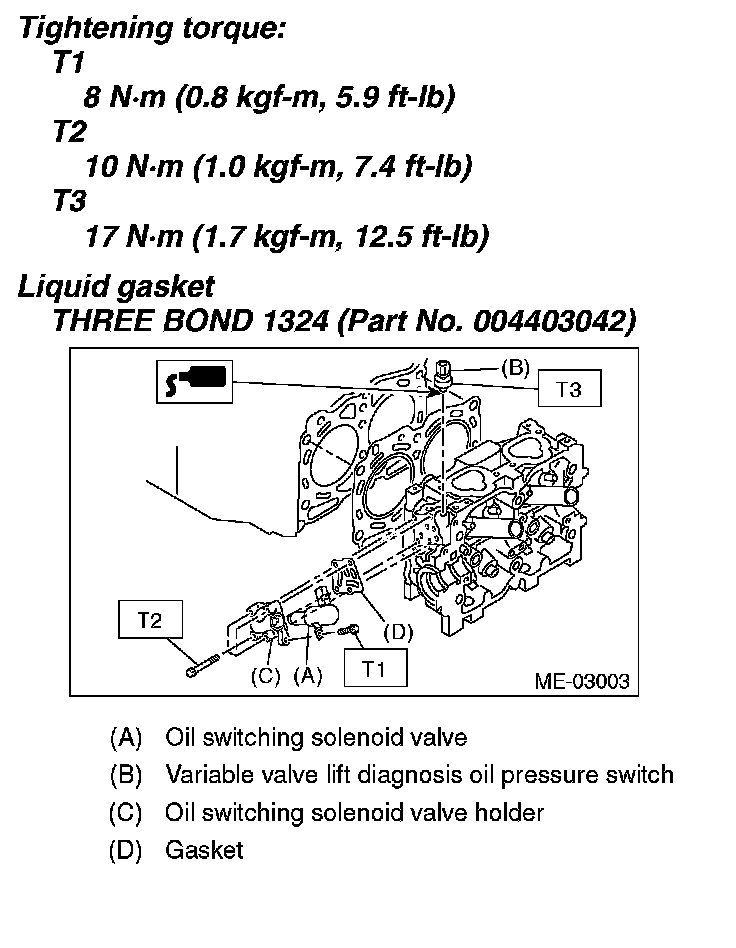 Tightening torque:
T1
8 N·m (0.8 kgf-m, 5.9 ft-lb)
T2
10 N·m (1.0 kgf-m, 7.4 ft-lb)
T3
17 N·m (1.7 kgf-m, 12.5 ft-lb)

Liquid gasket
THREE BOND 1324 (Part No. 004403042)

(B)
T3
T2
(D)
(C) (A)
T1
ME-03003

(A) Oil switching solenoid valve
(B) Variable valve lift diagnosis oil pressure switch
(C) Oil switching solenoid valve holder
(D) Gasket