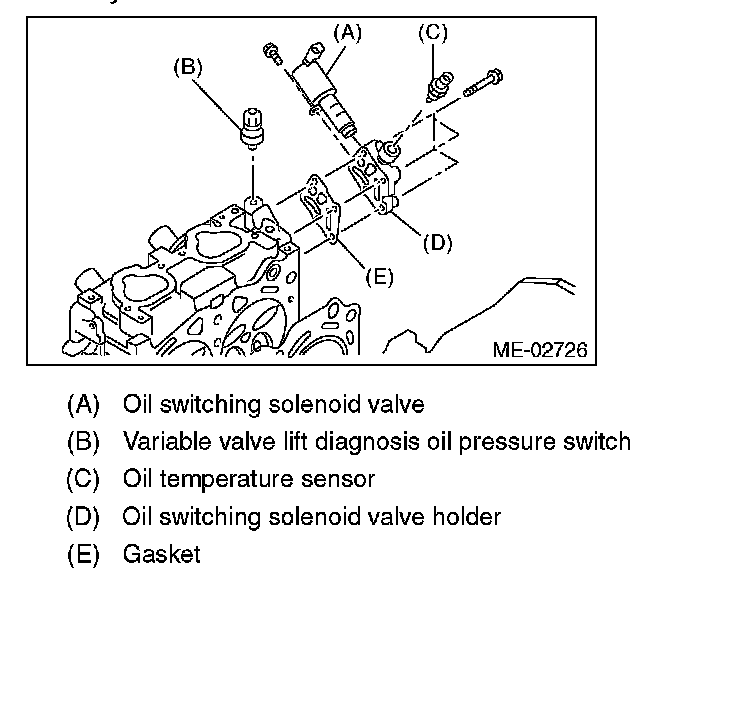 (A)
(C)
(B)
(D)
(E)
ME-02726

(A) Oil switching solenoid valve
(B) Variable valve lift diagnosis oil pressure switch
(C) Oil temperature sensor
(D) Oil switching solenoid valve holder
(E) Gasket