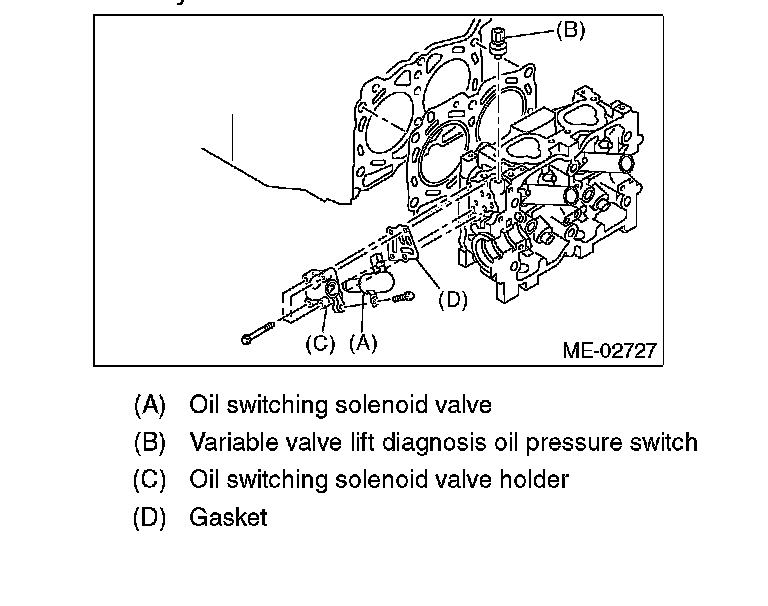 (B)

(D)

(C) (A)

ME-02727

(A) Oil switching solenoid valve

(B) Variable valve lift diagnosis oil pressure switch

(C) Oil switching solenoid valve holder

(D) Gasket