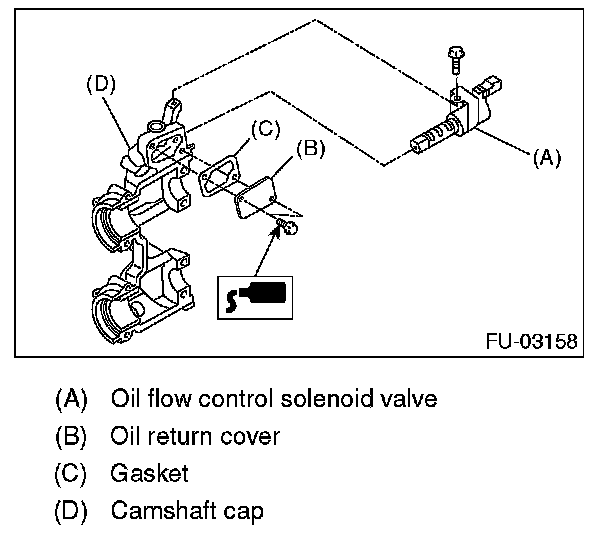 (D)
(C)
(B)
(A)
FU-03158

(A) Oil flow control solenoid valve
(B) Oil return cover
(C) Gasket
(D) Camshaft cap