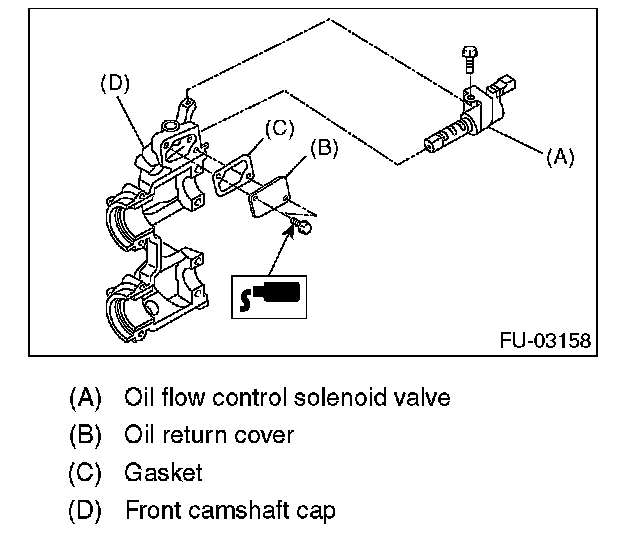 (D)
(C)
(B)
(A)
FU-03158

(A) Oil flow control solenoid valve
(B) Oil return cover
(C) Gasket
(D) Front camshaft cap