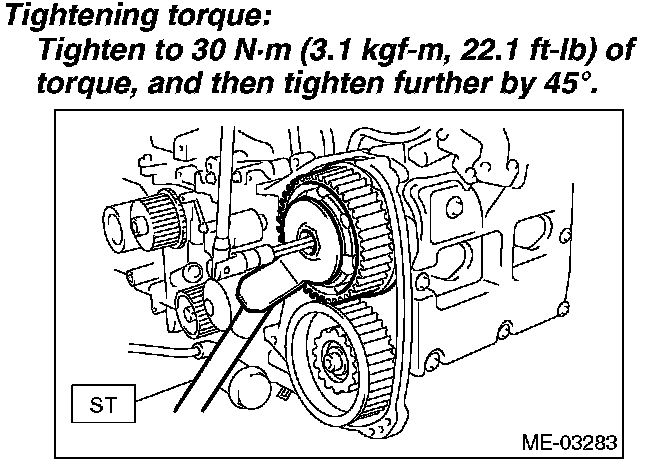 Tightening torque:
Tighten to 30 N·m (3.1 kgf-m, 22.1 ft-lb) of torque, and then tighten further by 45°.

ST

ME-03283