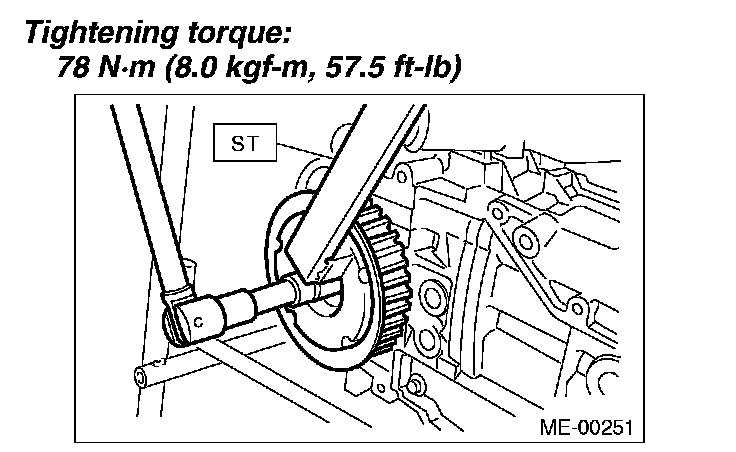 Tightening torque:
78 N·m (8.0 kgf-m, 57.5 ft-lb)

ST

ME-00251