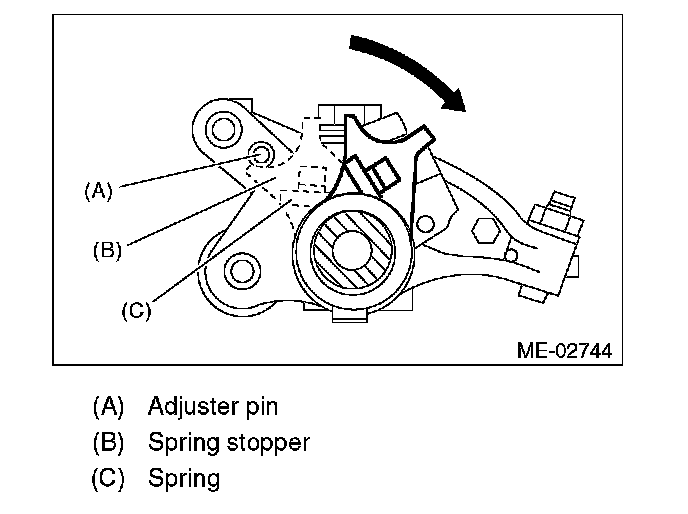 (A)
(B)
(C)
ME-02744

(A) Adjuster pin
(B) Spring stopper
(C) Spring