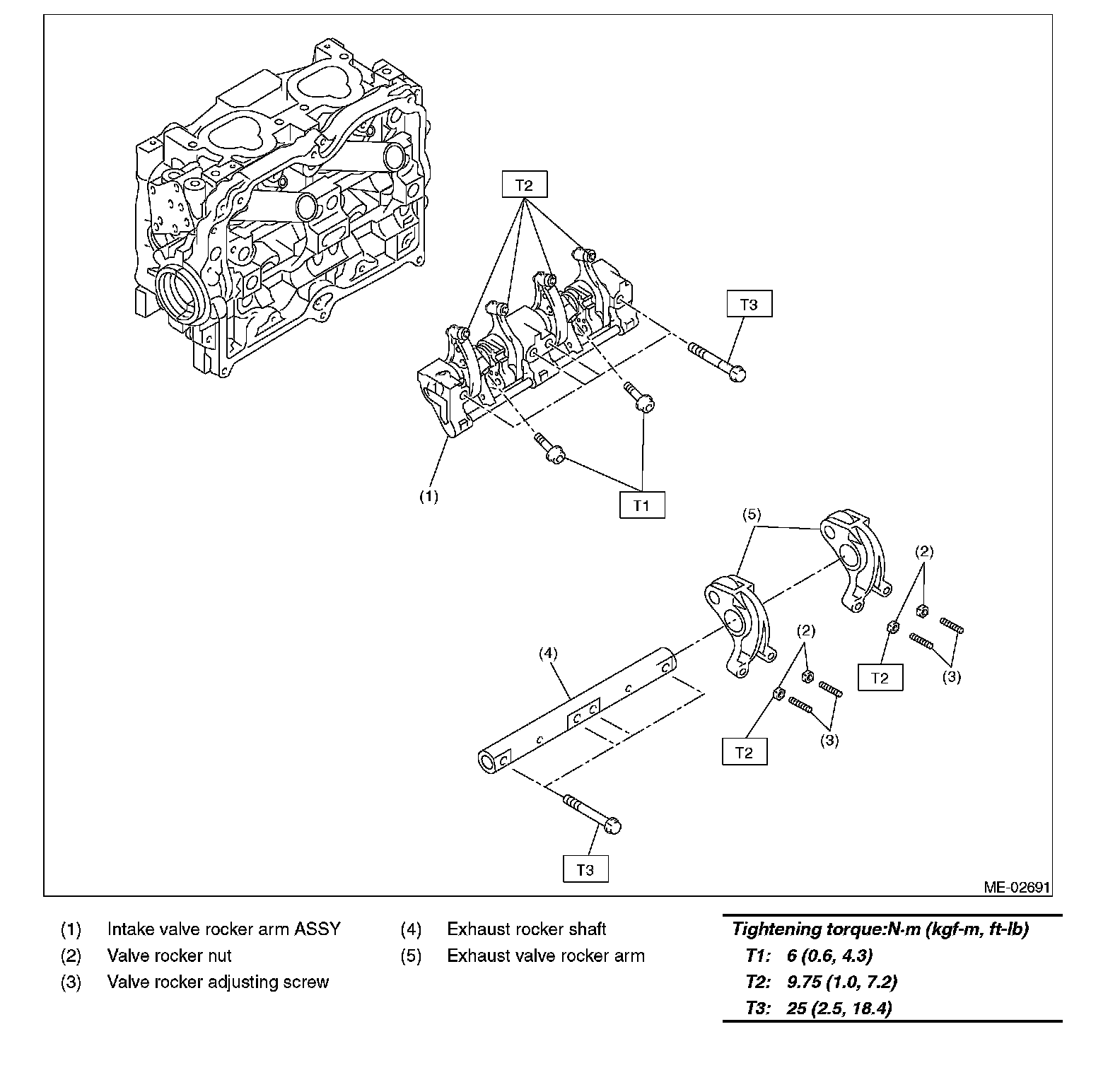 T2

T3

(1)

T1

(5)

(2)

(2)

(4)

T2

(3)

T2

(3)

T3

ME-02691

(1) Intake valve rocker arm ASSY
(2) Valve rocker nut
(3) Valve rocker adjusting screw

(4) Exhaust rocker shaft
(5) Exhaust valve rocker arm

Tightening torque:N·m (kgf-m, ft-lb)
T1: 6 (0.6, 4.3)
T2: 9.75 (1.0, 7.2)
T3: 25 (2.5, 18.4)