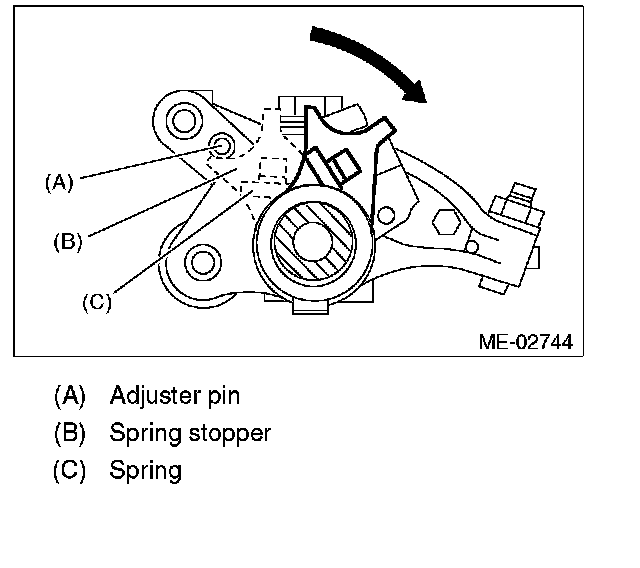 (A)
(B)
(C)
ME-02744

(A) Adjuster pin
(B) Spring stopper
(C) Spring