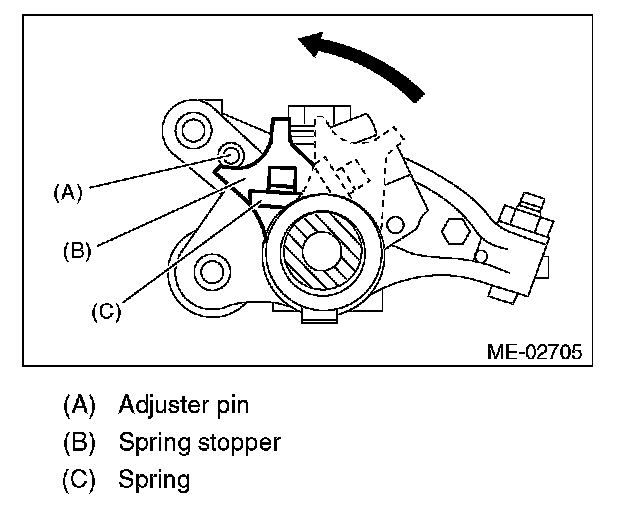 (A)
(B)
(C)
ME-02705

(A) Adjuster pin
(B) Spring stopper
(C) Spring