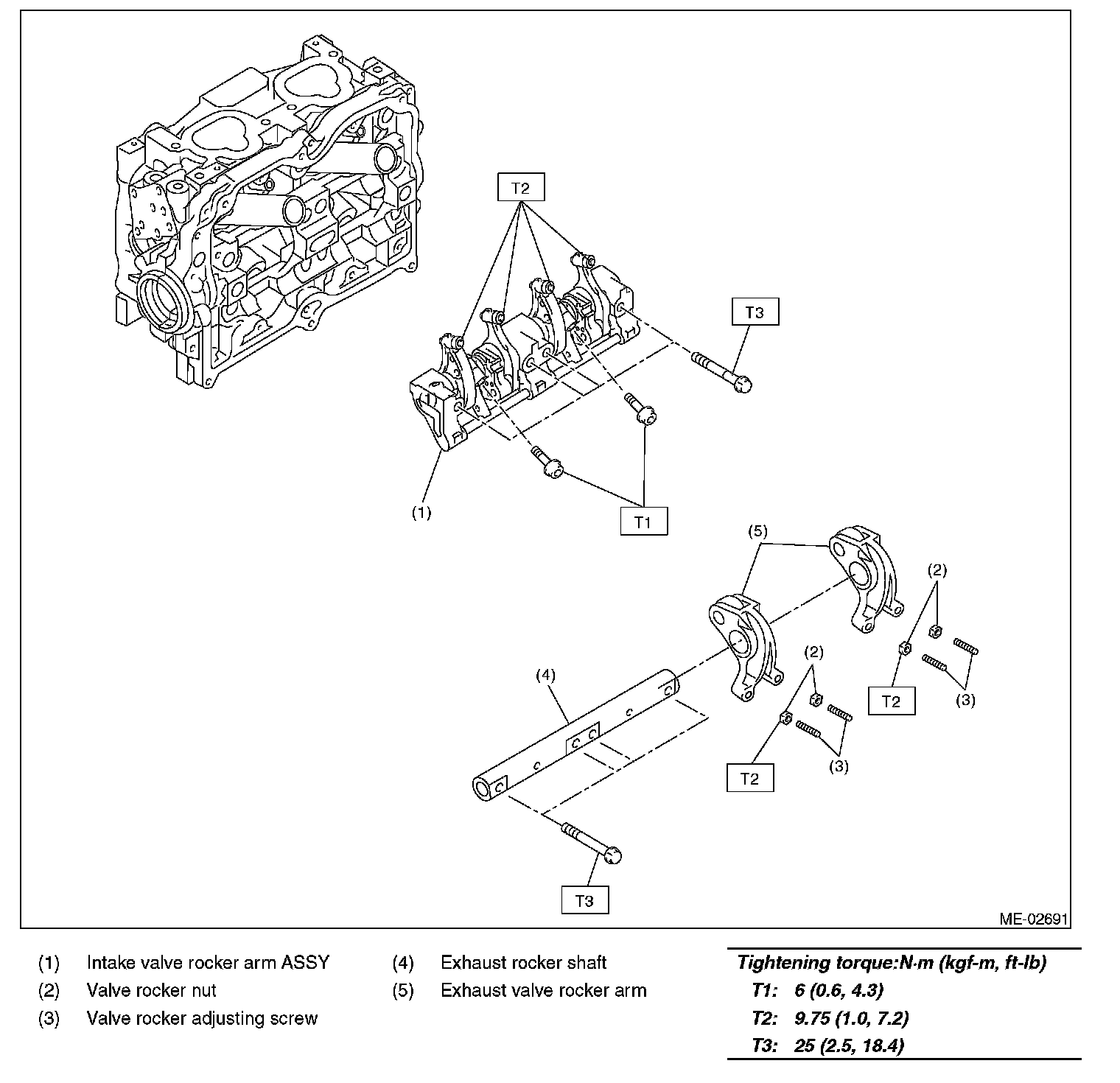 T2

T3

(1)

T1

(5)

(2)

(2)

(4)

T2

(3)

T2

(3)

T3

ME-02691

(1) Intake valve rocker arm ASSY
(2) Valve rocker nut
(3) Valve rocker adjusting screw

(4) Exhaust rocker shaft
(5) Exhaust valve rocker arm

Tightening torque:N·m (kgf-m, ft-lb)
T1: 6 (0.6, 4.3)
T2: 9.75 (1.0, 7.2)
T3: 25 (2.5, 18.4)