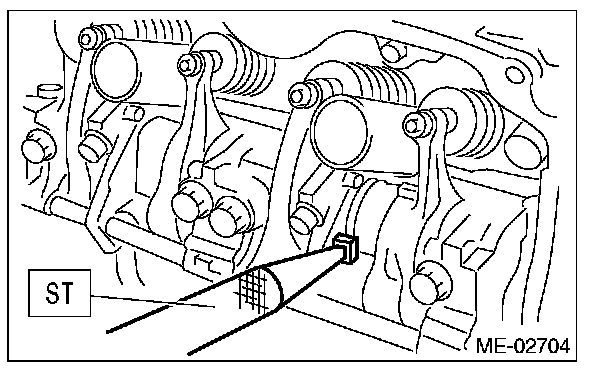 ST

ME-02704