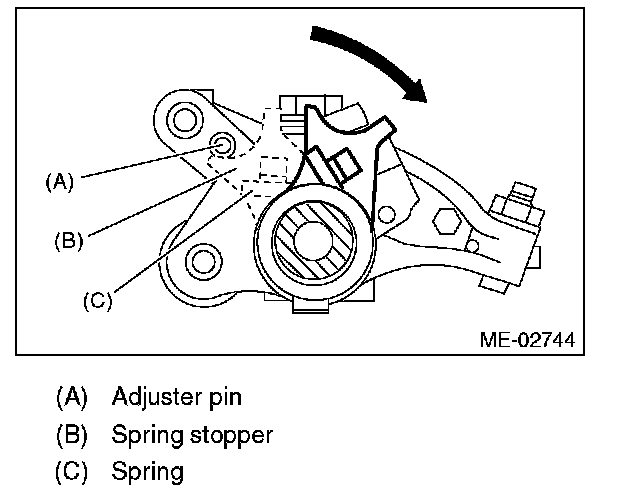 (A)
(B)
(C)
ME-02744

(A) Adjuster pin
(B) Spring stopper
(C) Spring