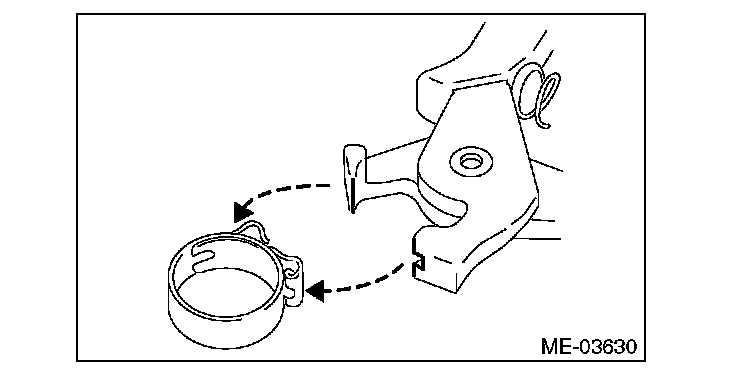 ME-03630